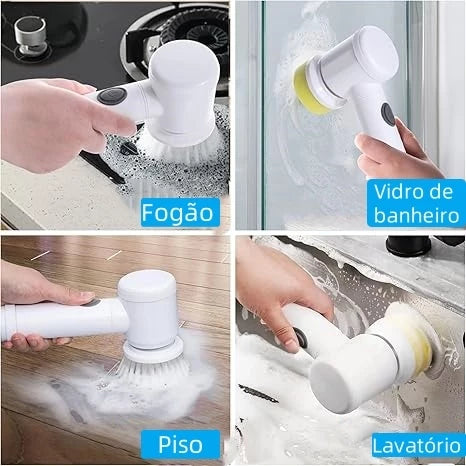 Fogão

Vidro de banheiro

Piso

Lavatório