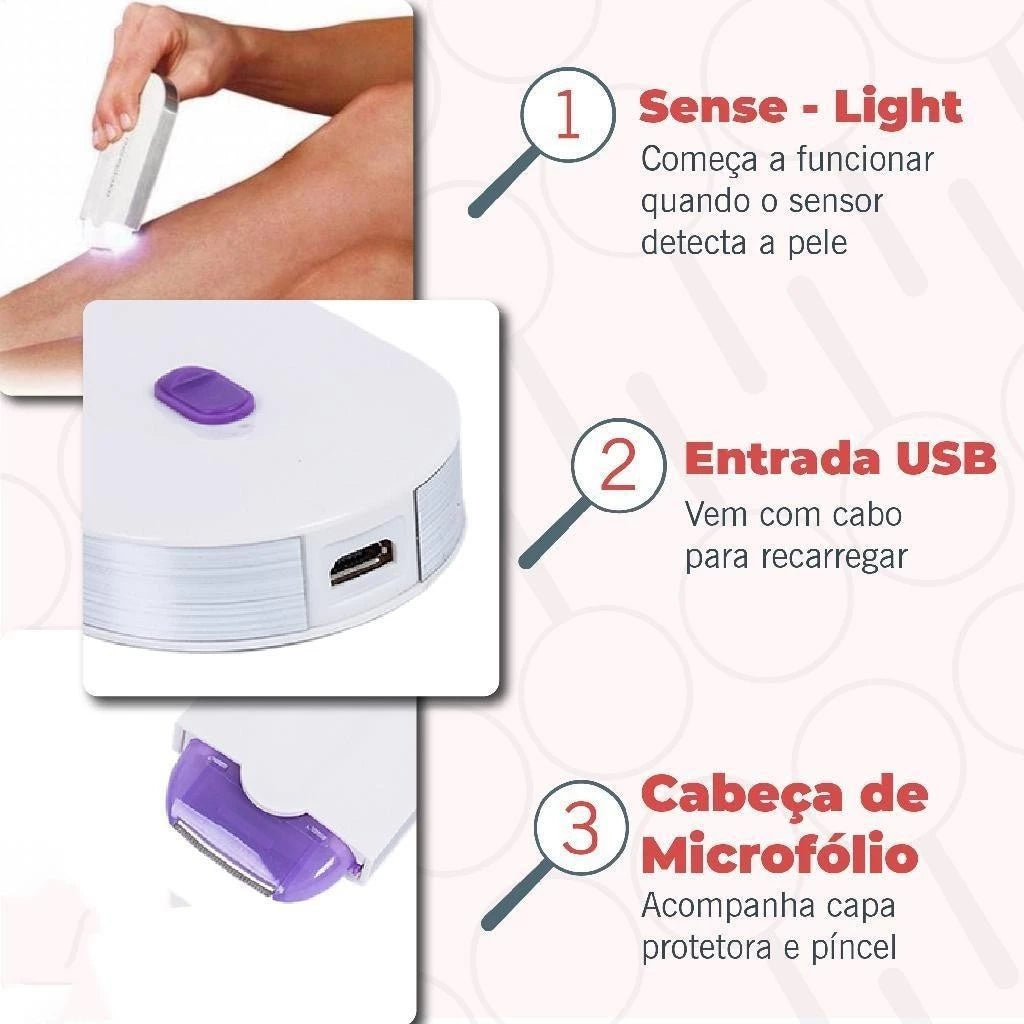 1
Sense - Light
Começa a funcionar quando o sensor detecta a pele

2
Entrada USB
Vem com cabo para recarregar

3
Cabeça de Microfólio
Acompanha capa protetora e píncel